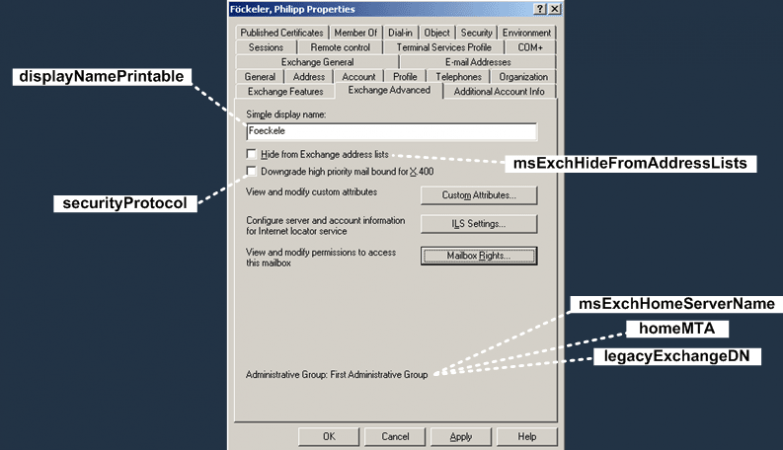 Föckeler, Philipp Properties

?
X

Published Certificates | Member Of | Dial-in | Object | Security | Environment
Sessions | Remote control | Terminal Services Profile | COM+
Exchange General | E-mail Addresses
General | Address | Account | Profile | Telephones | Organization
Exchange Features | Exchange Advanced | Additional Account Info

displayNamePrintable

Simple display name:
Foeckele

Hide from Exchange address lists
msExchHideFromAddressLists

Downgrade high priority mail bound for X.400

securityProtocol

View and modify custom attributes
Custom Attributes...

Configure server and account information for Internet locator service
ILS Settings...

View and modify permissions to access this mailbox
Mailbox Rights...

msExchHomeServerName
homeMTA
legacyExchangeDN

Administrative Group: First Administrative Group

OK
Cancel
Apply
Help